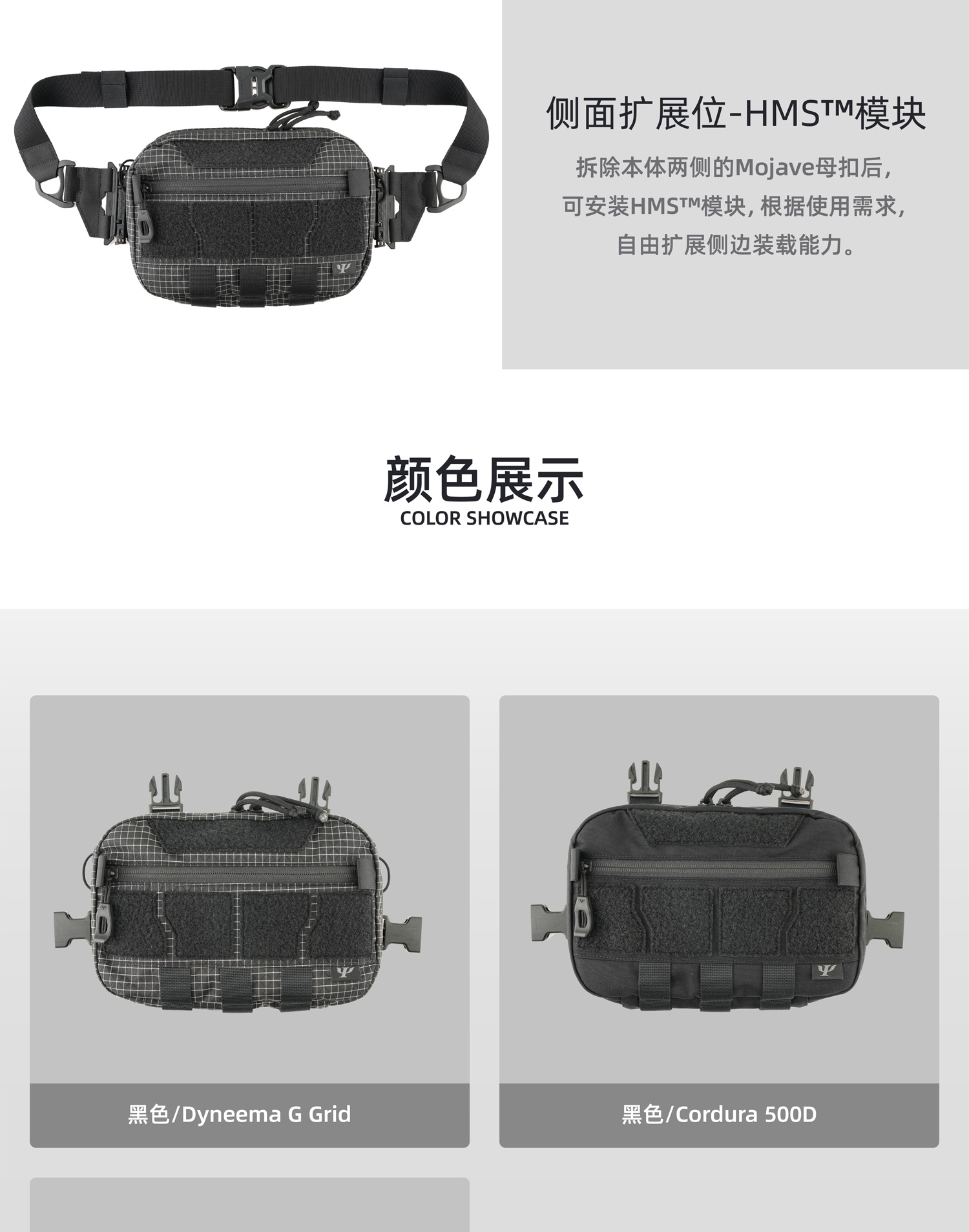 侧面扩展位-HMS™模块

拆除本体两侧的Mojave母扣后，可安装HMS™模块，根据使用需求，自由扩展侧边装载能力。

颜色展示
COLOR SHOWCASE

黑色/Dyneema G Grid

黑色/Cordura 500D